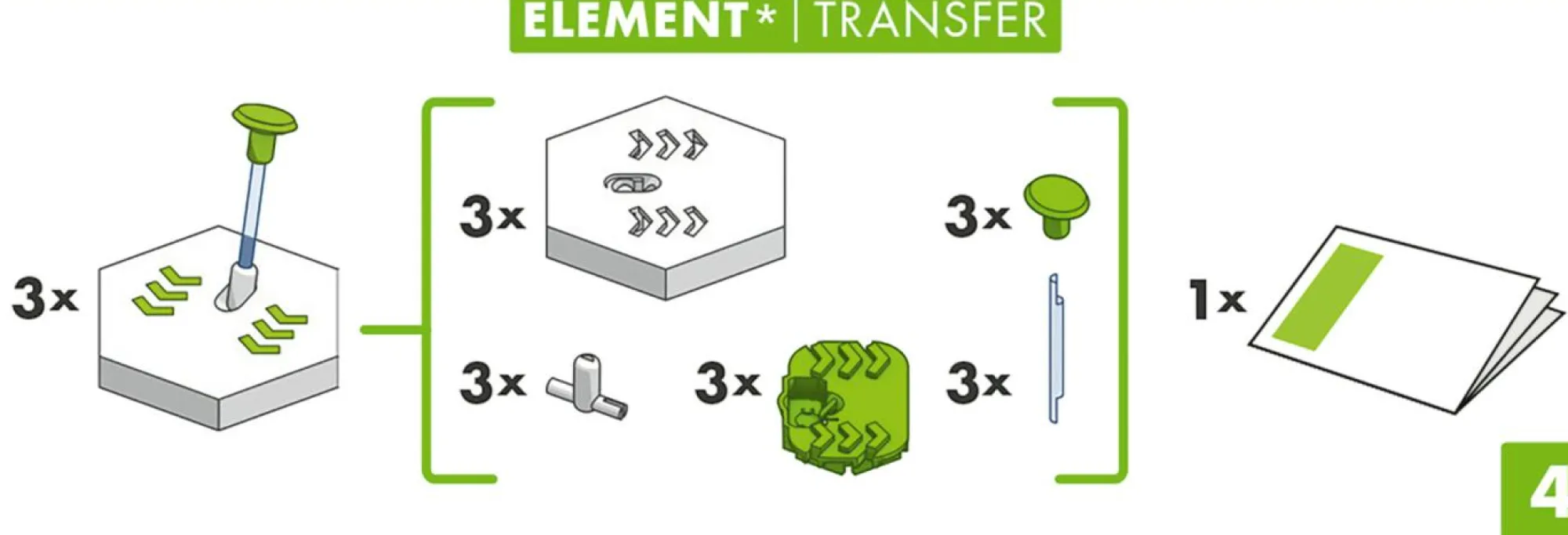 ELEMENT* | TRANSFER

3x

3x

3x

3x

3x

3x

1x

4